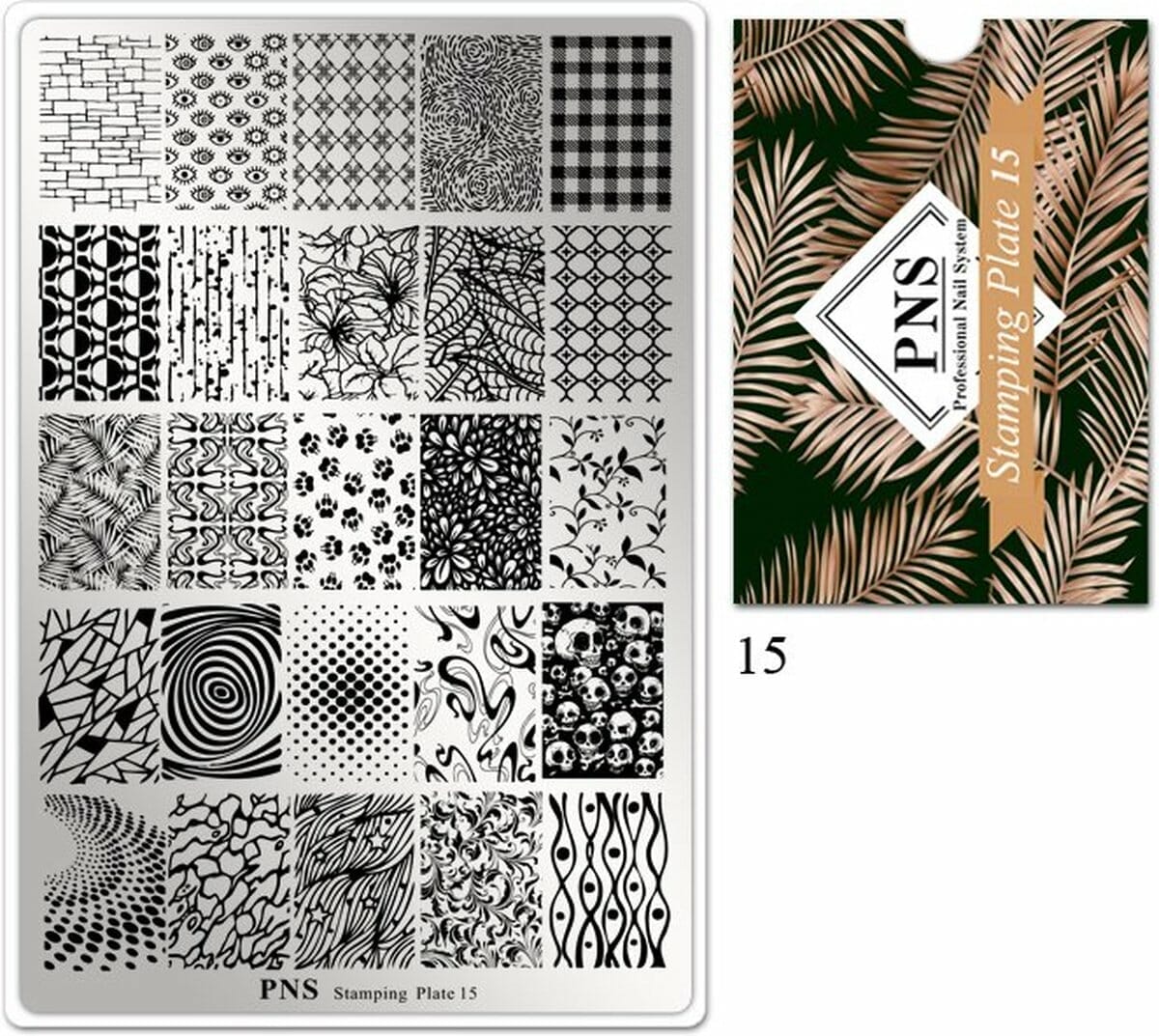 PNS Stamping Plate 15

PNS
Professional Nail System

Stamping Plate 15

15